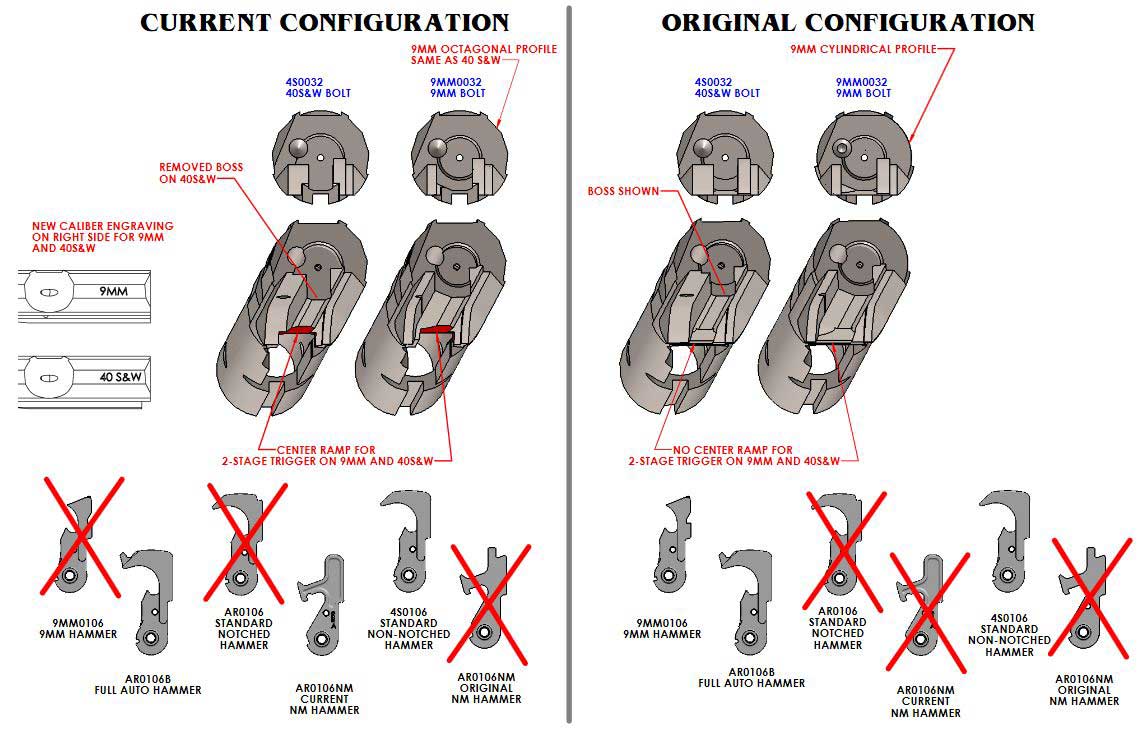 CURRENT CONFIGURATION

9MM OCTAGONAL PROFILE SAME AS 40 S&W

4S0032
40S&W BOLT

9MM0032
9MM BOLT

REMOVED BOSS ON 40S&W

NEW CALIBER ENGRAVING ON RIGHT SIDE FOR 9MM AND 40S&W

9MM

40 S&W

CENTER RAMP FOR 2-STAGE TRIGGER ON 9MM AND 40S&W

9MM0106
9MM HAMMER

AR0106B
FULL AUTO HAMMER

AR0106
STANDARD
NOTCHED
HAMMER

AR0106NM
CURRENT
NM HAMMER

4S0106
STANDARD
NON-NOTCHED
HAMMER

AR0106NM
ORIGINAL
NM HAMMER

ORIGINAL CONFIGURATION

9MM CYLINDRICAL PROFILE

4S0032
40S&W BOLT

9MM0032
9MM BOLT

BOSS SHOWN

NO CENTER RAMP FOR 2-STAGE TRIGGER ON 9MM AND 40S&W

9MM0106
9MM HAMMER

AR0106B
FULL AUTO HAMMER

AR0106
STANDARD
NOTCHED
HAMMER

AR0106NM
CURRENT
NM HAMMER

4S0106
STANDARD
NON-NOTCHED
HAMMER

AR0106NM
ORIGINAL
NM HAMMER